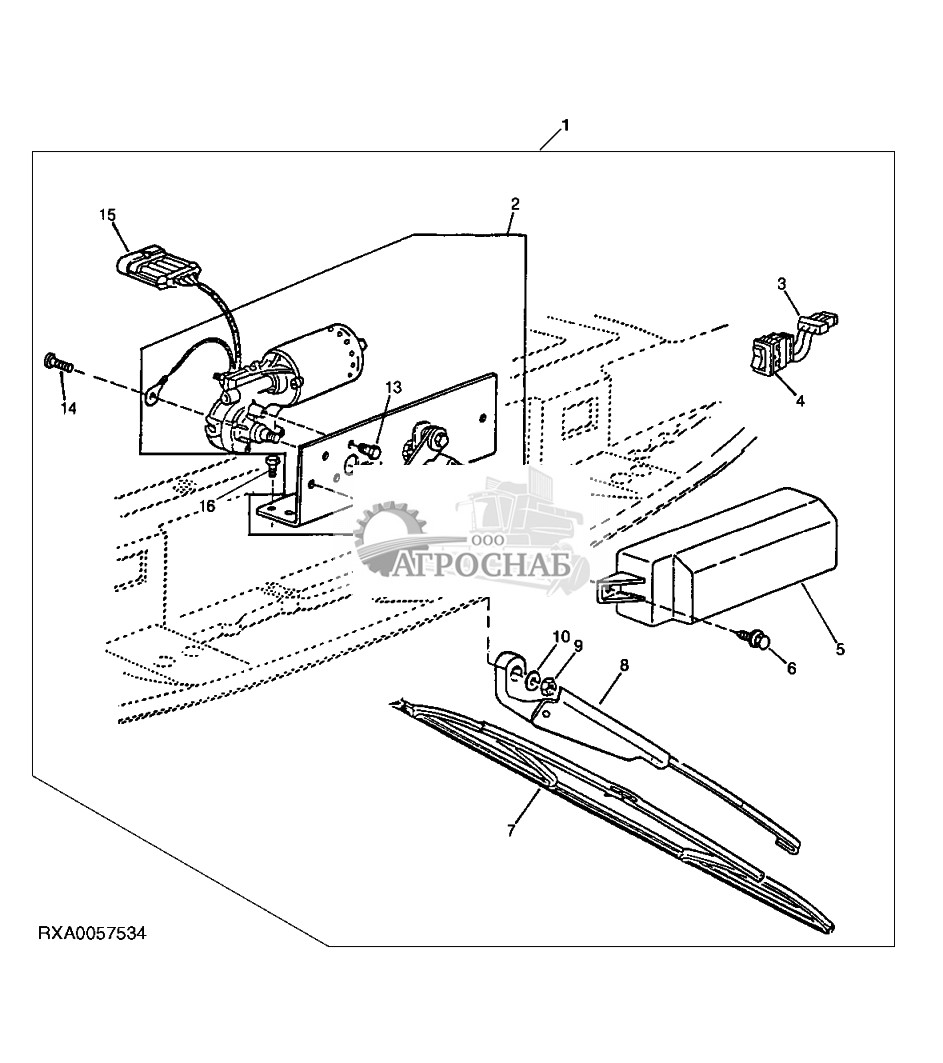 1
2
15
3
4
14
13
16
ООО
АГРОСНАБ
5
6
10
9
8
7
RXA0057534